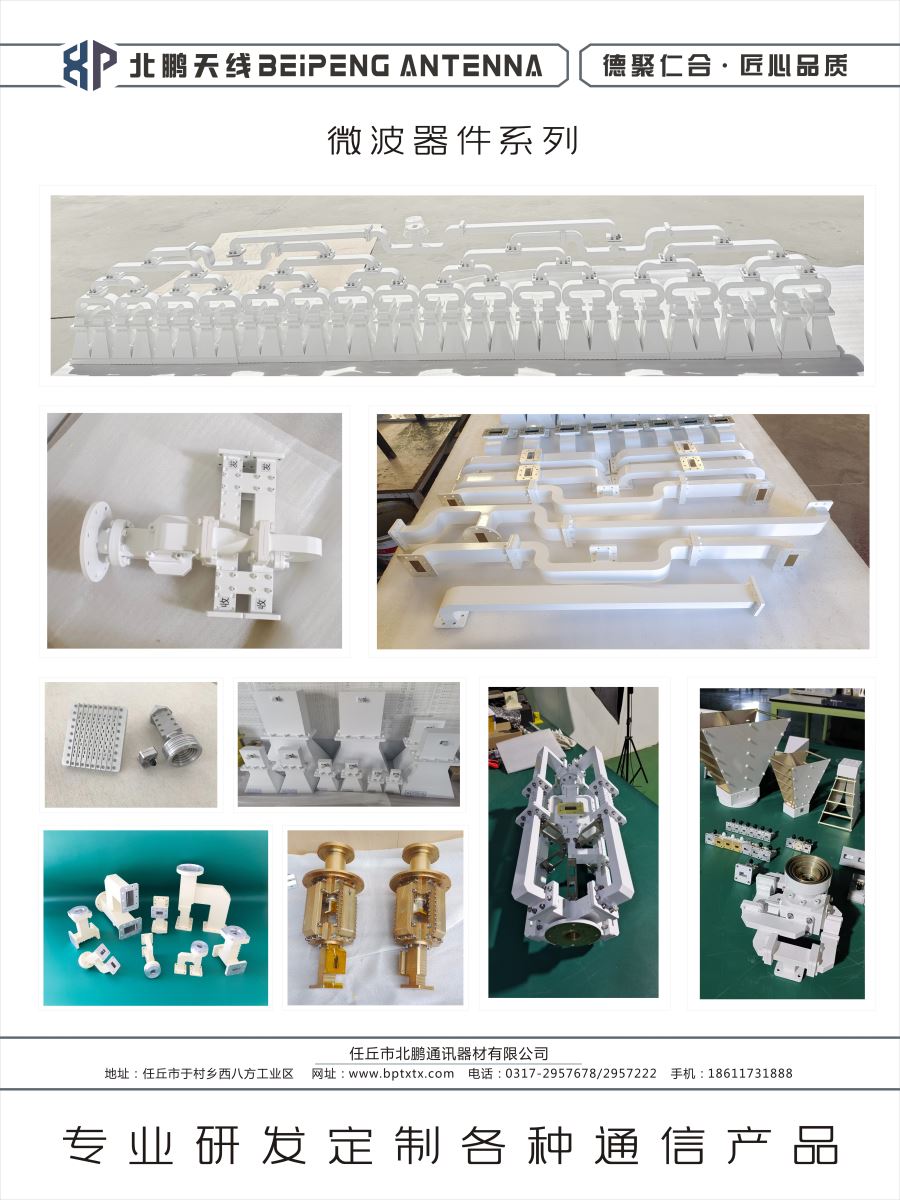 北鹏天线 BEIPENG ANTENNA
德聚仁合 · 匠心品质

微波器件系列

任丘市北鹏通讯器材有限公司
地址：任丘市于村乡西八方工业区　网址：www.bptxtx.com　电话：0317-2957678/2957222　手机：18611731888

专业研发定制各种通信产品